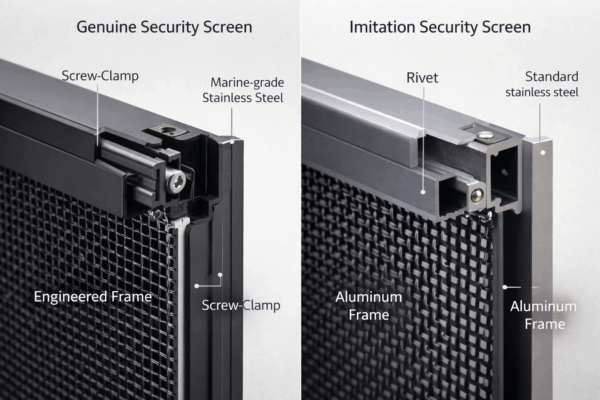 Genuine Security Screen

Screw-Clamp

Marine-grade Stainless Steel

Engineered Frame

Screw-Clamp

Imitation Security Screen

Rivet

Standard stainless steel

Aluminum Frame

Aluminum Frame